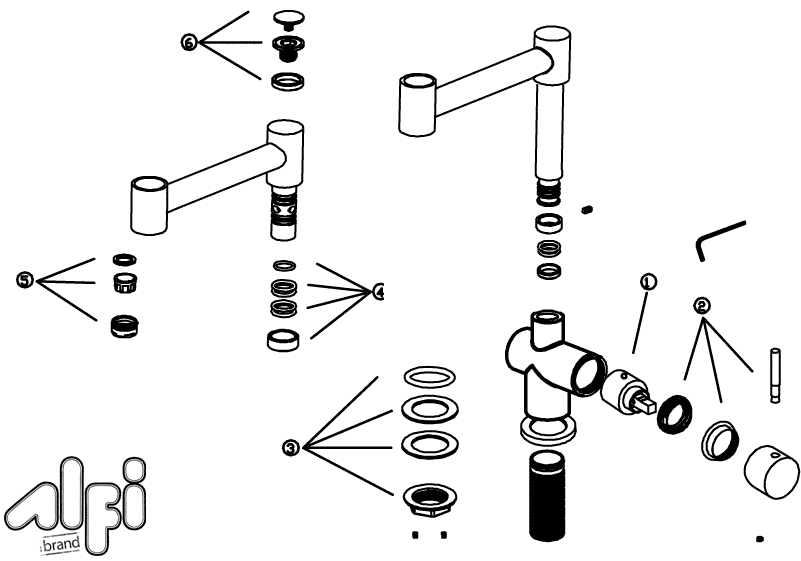 6

5

4

1

2

3

alfi
brand