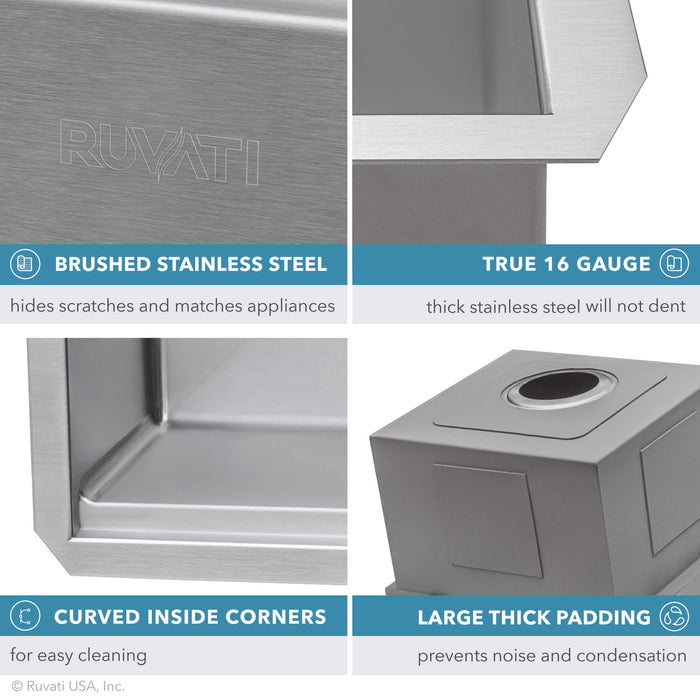 RUVATI

BRUSHED STAINLESS STEEL

hides scratches and matches appliances

TRUE 16 GAUGE

thick stainless steel will not dent

CURVED INSIDE CORNERS

for easy cleaning

LARGE THICK PADDING

prevents noise and condensation

© Ruvati USA, Inc.