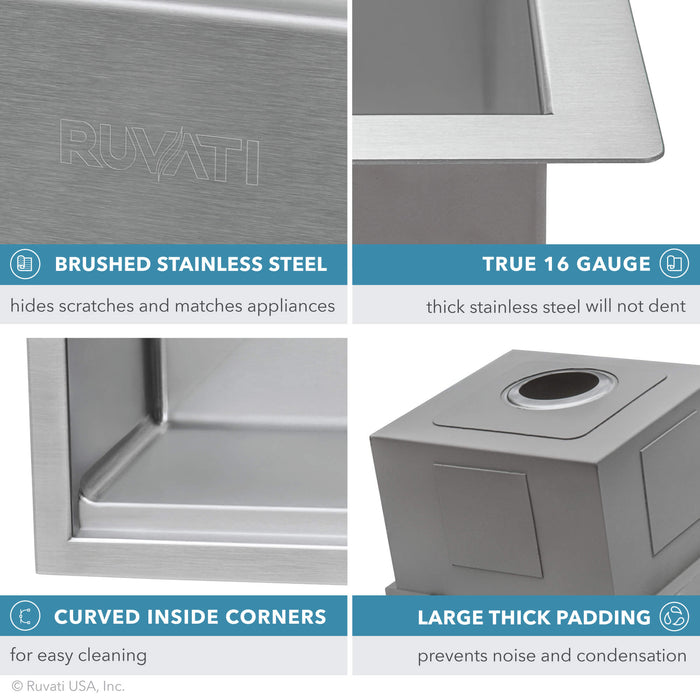 RUVATI

BRUSHED STAINLESS STEEL

hides scratches and matches appliances

TRUE 16 GAUGE

thick stainless steel will not dent

CURVED INSIDE CORNERS

for easy cleaning

LARGE THICK PADDING

prevents noise and condensation

© Ruvati USA, Inc.