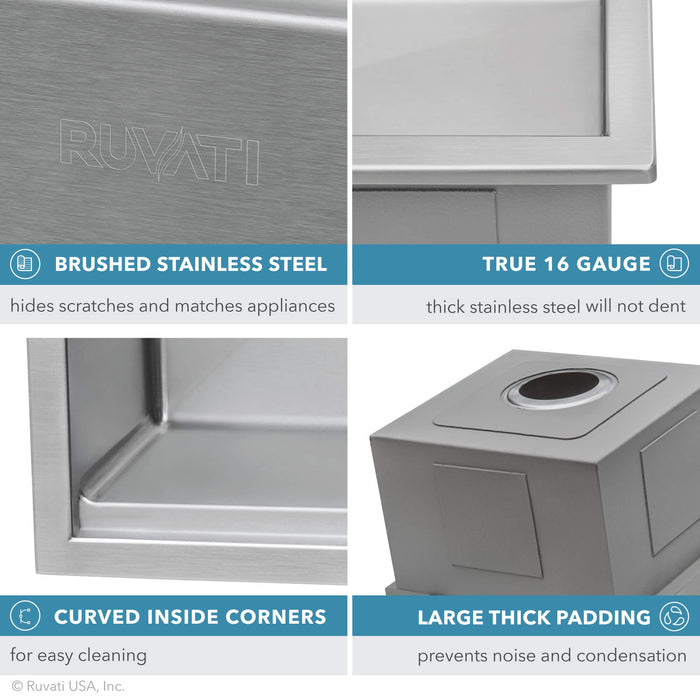 RUVATI

BRUSHED STAINLESS STEEL

hides scratches and matches appliances

TRUE 16 GAUGE

thick stainless steel will not dent

CURVED INSIDE CORNERS

for easy cleaning

LARGE THICK PADDING

prevents noise and condensation

© Ruvati USA, Inc.