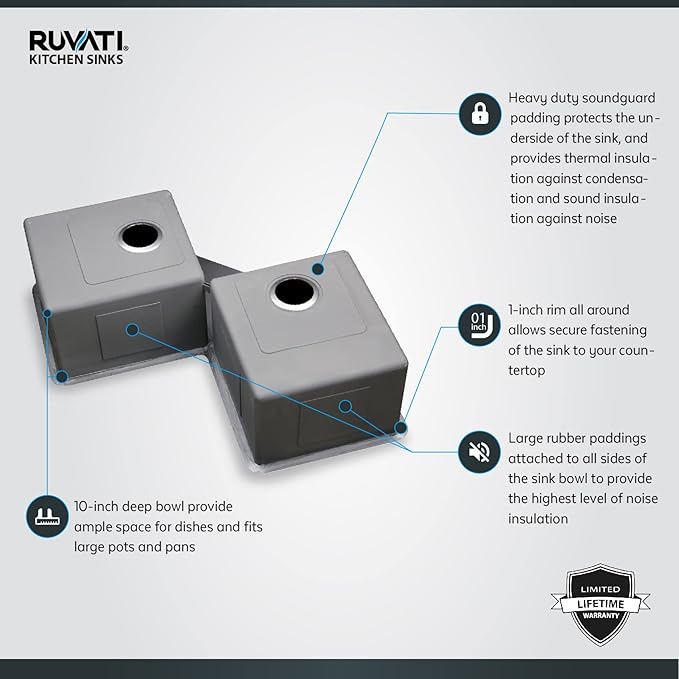 RUVATI®
KITCHEN SINKS

Heavy duty soundguard padding protects the underside of the sink, and provides thermal insulation against condensation and sound insulation against noise

01 inch

1-inch rim all around allows secure fastening of the sink to your countertop

Large rubber paddings attached to all sides of the sink bowl to provide the highest level of noise insulation

10-inch deep bowl provide ample space for dishes and fits large pots and pans

LIMITED
LIFETIME
WARRANTY